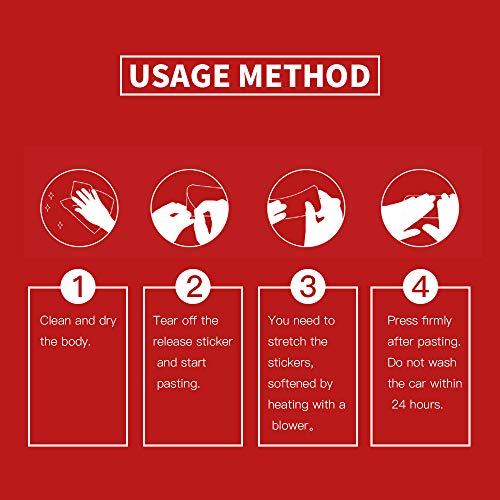 USAGE METHOD

1
Clean and dry the body.

2
Tear off the release sticker and start pasting.

3
You need to stretch the stickers, softened by heating with a blower。

4
Press firmly after pasting. Do not wash the car within 24 hours.