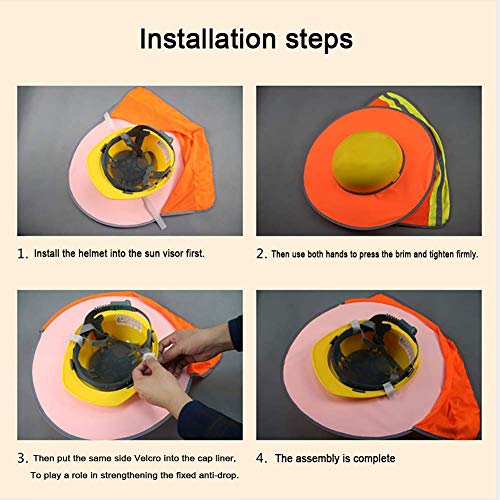 Installation steps

1. Install the helmet into the sun visor first.

2. Then use both hands to press the brim and tighten firmly.

3. Then put the same side Velcro into the cap liner. To play a role in strengthening the fixed anti-drop.

4. The assembly is complete