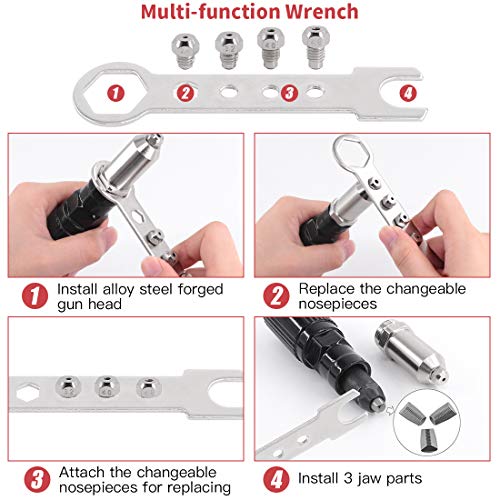 Multi-function Wrench

1 2 3 4

1 Install alloy steel forged gun head

2 Replace the changeable nosepieces

3 Attach the changeable nosepieces for replacing

4 Install 3 jaw parts