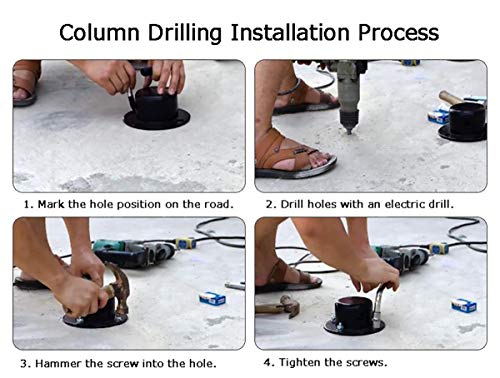 Column Drilling Installation Process

1. Mark the hole position on the road.

2. Drill holes with an electric drill.

3. Hammer the screw into the hole.

4. Tighten the screws.