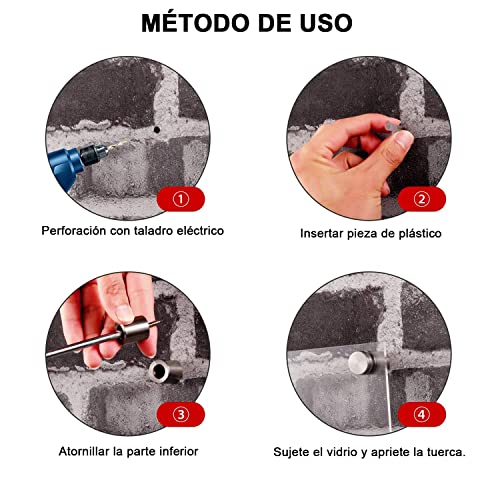 MÉTODO DE USO

①

Perforación con taladro eléctrico

②

Insertar pieza de plástico

③

Atornillar la parte inferior

④

Sujete el vidrio y apriete la tuerca.