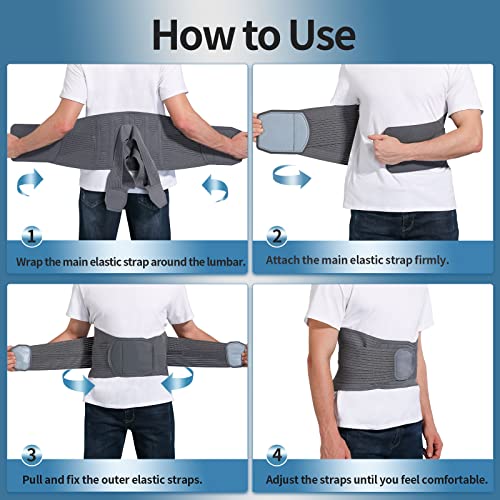 How to Use

1
Wrap the main elastic strap around the lumbar.

2
Attach the main elastic strap firmly.

3
Pull and fix the outer elastic straps.

4
Adjust the straps until you feel comfortable.