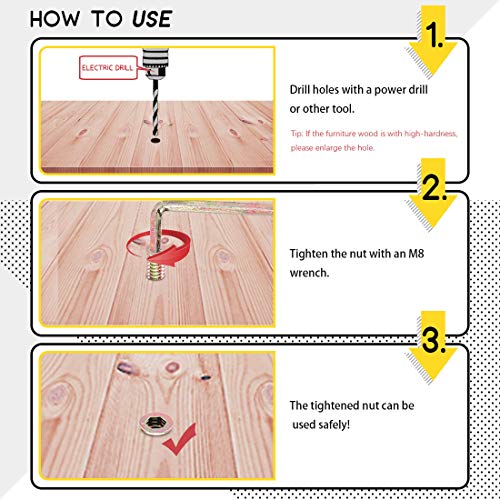 HOW TO USE

1.

ELECTRIC DRILL

Drill holes with a power drill or other tool.

Tip: If the furniture wood is with high-hardness, please enlarge the hole.

2.

Tighten the nut with an M8 wrench.

3.

The tightened nut can be used safely!