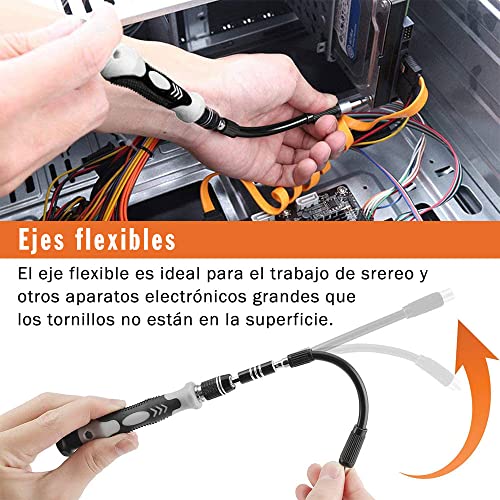 Ejes flexibles

El eje flexible es ideal para el trabajo de srereo y otros aparatos electrónicos grandes que los tornillos no están en la superficie.