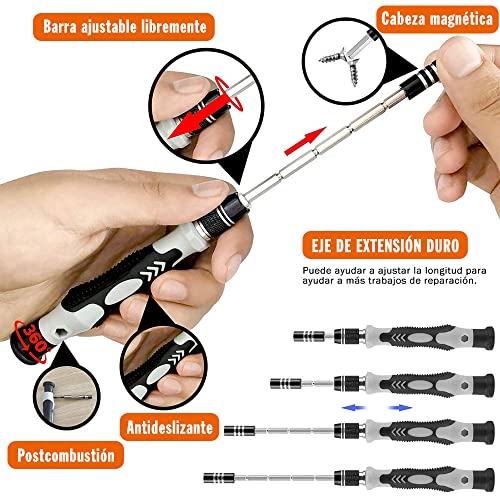 Barra ajustable libremente

Cabeza magnética

EJE DE EXTENSIÓN DURO

Puede ayudar a ajustar la longitud para ayudar a más trabajos de reparación.

360°

Antideslizante

Postcombustión