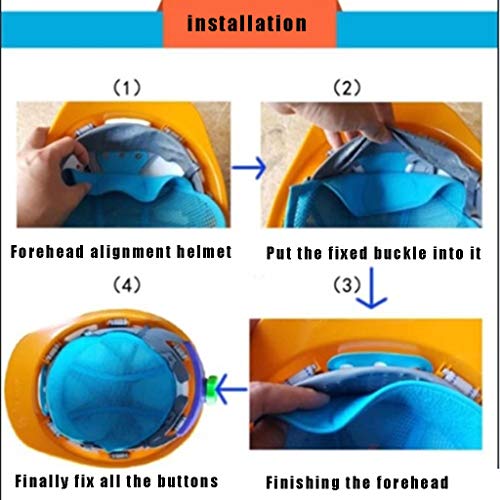 installation

(1)

Forehead alignment helmet

(2)

Put the fixed buckle into it

(3)

Finishing the forehead

(4)

Finally fix all the buttons