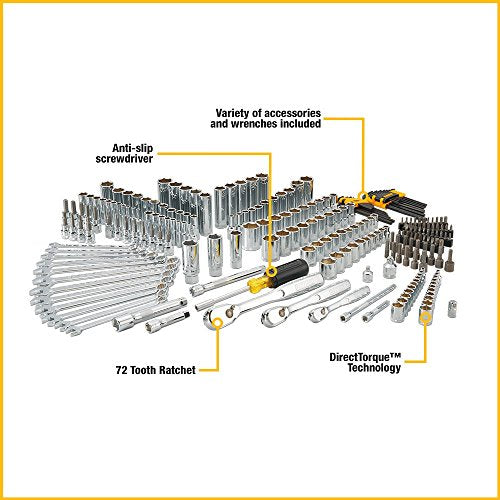 Variety of accessories and wrenches included

Anti-slip screwdriver

72 Tooth Ratchet

DirectTorque™ Technology