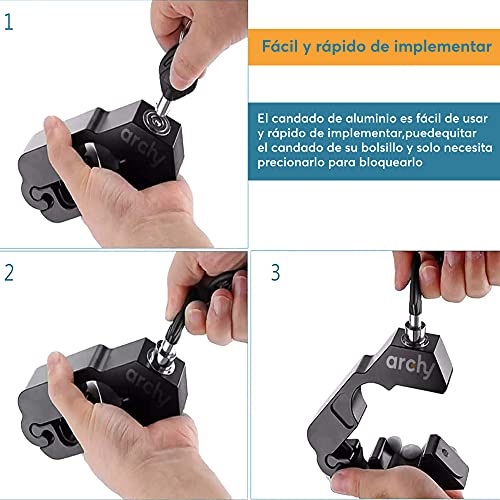 1

archy

Fácil y rápido de implementar

El candado de aluminio es fácil de usar y rápido de implementar,puedequitar el candado de su bolsillo y solo necesita precionarlo para bloquearlo

2

archy

3

archy