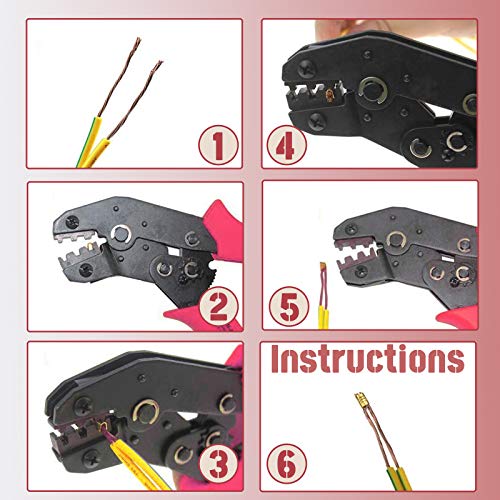 1

4

2

5

3

Instructions

6