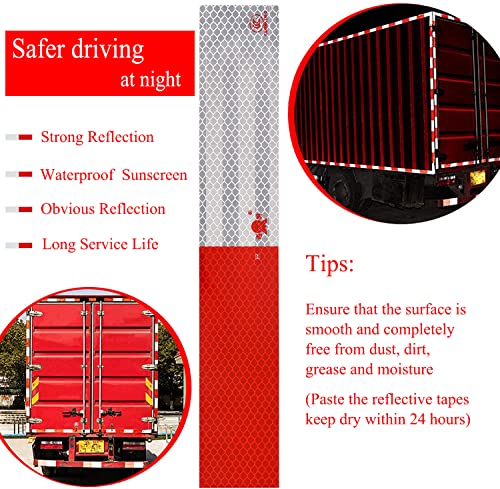 Safer driving
at night

Strong Reflection

Waterproof Sunscreen

Obvious Reflection

Long Service Life

Tips:

Ensure that the surface is smooth and completely free from dust, dirt, grease and moisture

(Paste the reflective tapes keep dry within 24 hours)