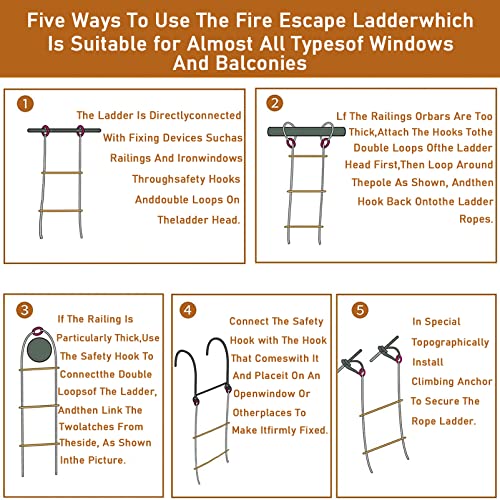 Five Ways To Use The Fire Escape Ladderwhich Is Suitable for Almost All Typesof Windows And Balconies

1

The Ladder Is Directlyconnected With Fixing Devices Suchas Railings And Ironwindows Throughsafety Hooks Anddouble Loops On Theladder Head.

2

Lf The Railings Orbars Are Too Thick,Attach The Hooks Tothe Double Loops Ofthe Ladder Head First,Then Loop Around Thepole As Shown, Andthen Hook Back Ontothe Ladder Ropes.

3

If The Railing Is Particularly Thick,Use The Safety Hook To Connectthe Double Loopsof The Ladder, Andthen Link The Twolatches From Theside, As Shown Inthe Picture.

4

Connect The Safety Hook with The Hook That Comeswith It And Placeit On An Openwindow Or Otherplaces To Make Itfirmly Fixed.

5

In Special Topographically Install Climbing Anchor To Secure The Rope Ladder.