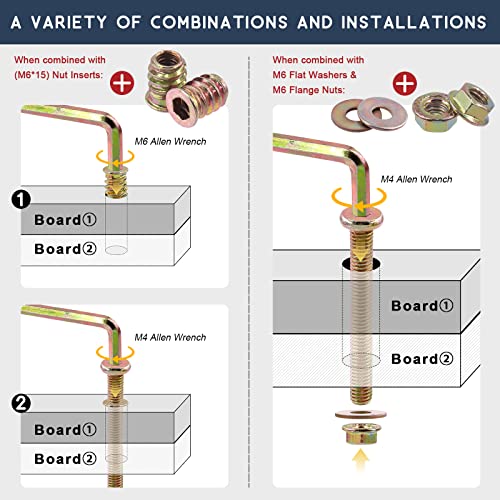 A VARIETY OF COMBINATIONS AND INSTALLATIONS

When combined with (M6*15) Nut Inserts:

M6 Allen Wrench

1

Board①

Board②

M4 Allen Wrench

2

Board①

Board②

When combined with M6 Flat Washers & M6 Flange Nuts:

M4 Allen Wrench

Board①

Board②