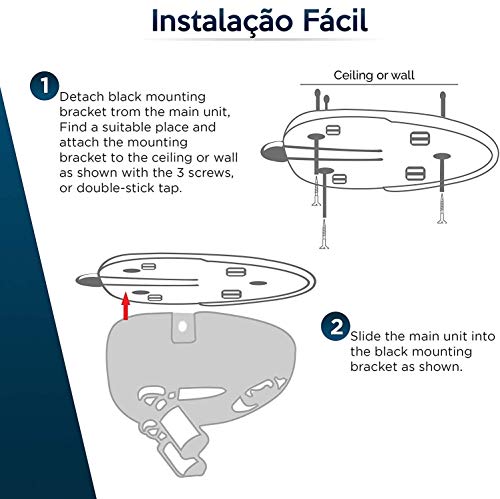 Instalação Fácil

1

Detach black mounting bracket trom the main unit, Find a suitable place and attach the mounting bracket to the ceiling or wall as shown with the 3 screws, or double-stick tap.

Ceiling or wall

2

Slide the main unit into the black mounting bracket as shown.