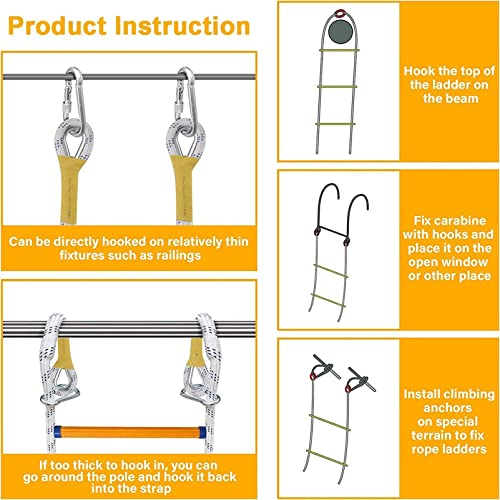 Product Instruction

Can be directly hooked on relatively thin fixtures such as railings

If too thick to hook in, you can go around the pole and hook it back into the strap

Hook the top of the ladder on the beam

Fix carabine with hooks and place it on the open window or other place

Install climbing anchors on special terrain to fix rope ladders