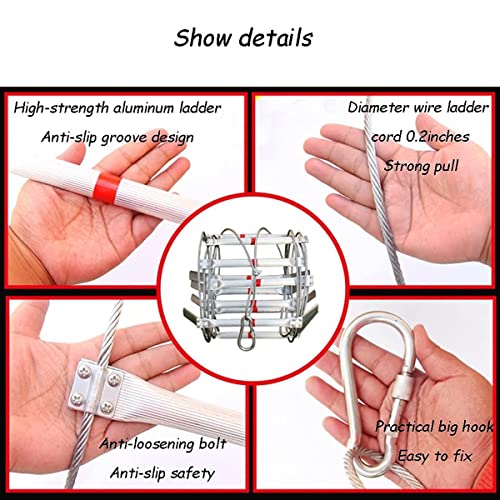 Show details

High-strength aluminum ladder
Anti-slip groove design

Diameter wire ladder
cord 0.2inches
Strong pull

Anti-loosening bolt
Anti-slip safety

Practical big hook
Easy to fix