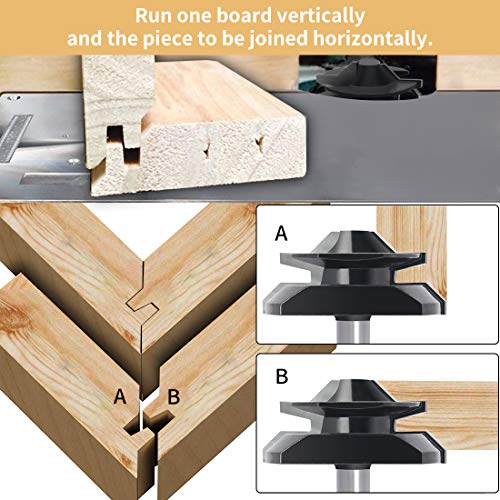 Run one board vertically
and the piece to be joined horizontally.

A

B

A

B