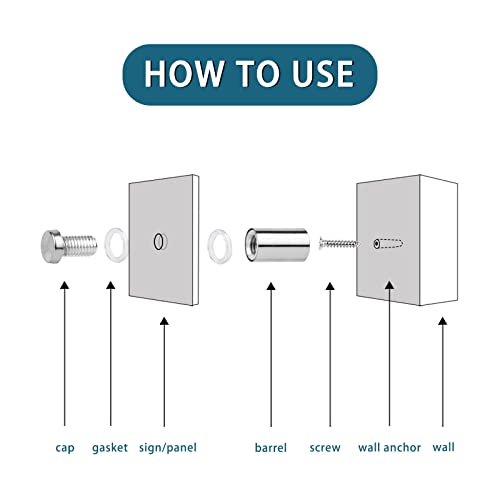 HOW TO USE

cap gasket sign/panel barrel screw wall anchor wall