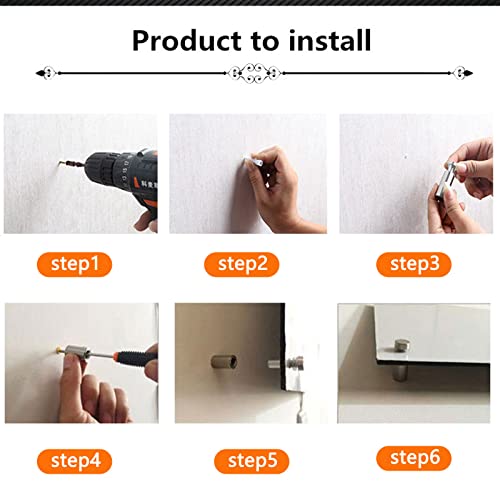 Product to install

step1

step2

step3

step4

step5

step6