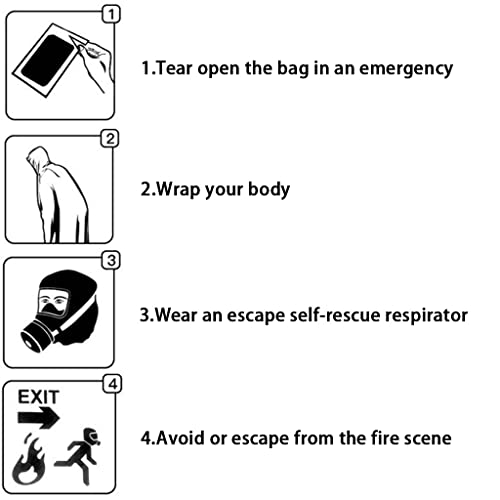 1

1.Tear open the bag in an emergency

2

2.Wrap your body

3

3.Wear an escape self-rescue respirator

4

EXIT

4.Avoid or escape from the fire scene