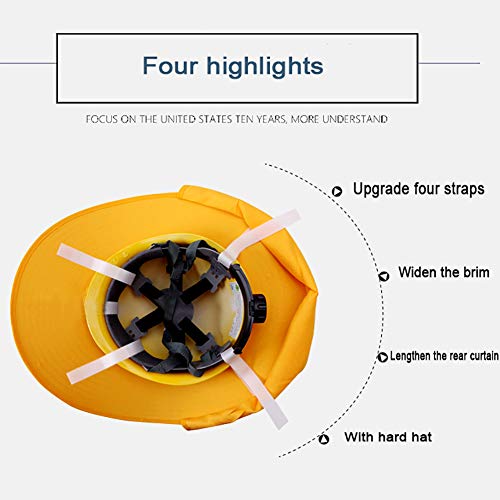 Four highlights

FOCUS ON THE UNITED STATES TEN YEARS, MORE UNDERSTAND

Upgrade four straps

Widen the brim

Lengthen the rear curtain

With hard hat