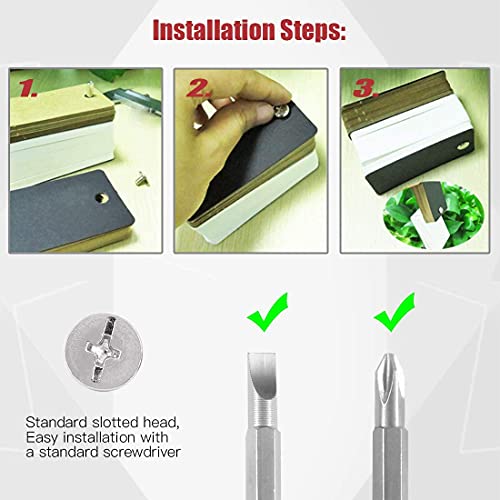 Installation Steps:

1.

2.

3.

Standard slotted head, Easy installation with a standard screwdriver