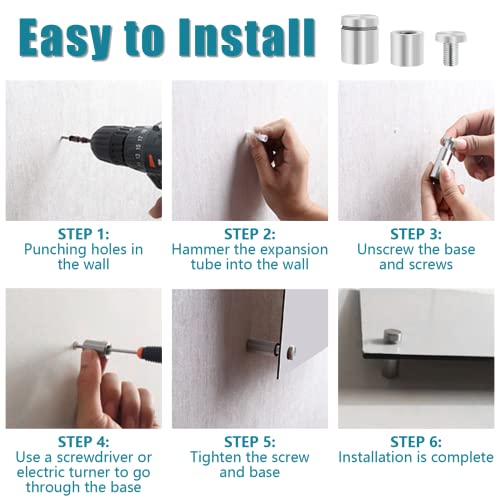 Easy to Install

STEP 1:
Punching holes in the wall

STEP 2:
Hammer the expansion tube into the wall

STEP 3:
Unscrew the base and screws

STEP 4:
Use a screwdriver or electric turner to go through the base

STEP 5:
Tighten the screw and base

STEP 6:
Installation is complete