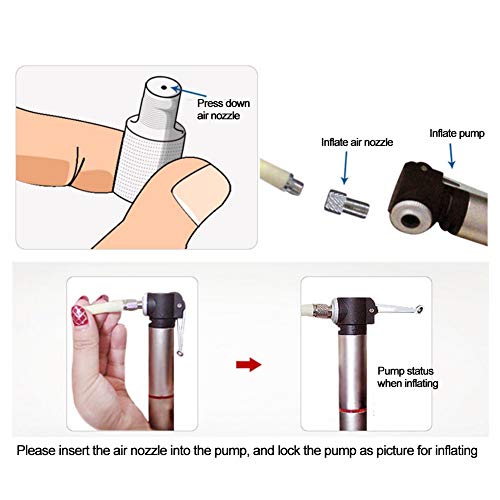 Press down air nozzle

Inflate air nozzle

Inflate pump

Pump status when inflating

Please insert the air nozzle into the pump, and lock the pump as picture for inflating