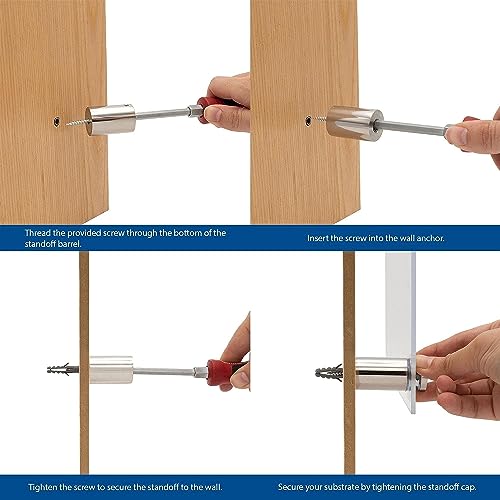 Thread the provided screw through the bottom of the standoff barrel.

Insert the screw into the wall anchor.

Tighten the screw to secure the standoff to the wall.

Secure your substrate by tightening the standoff cap.