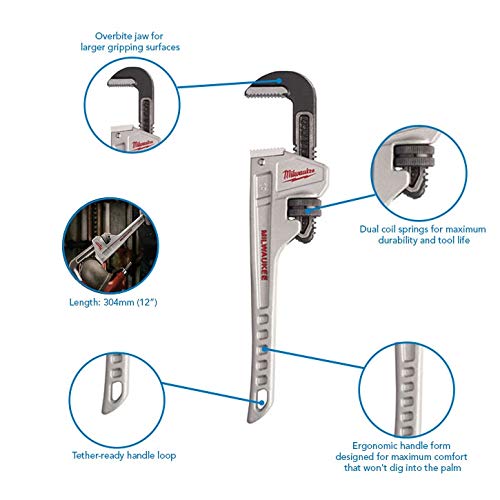 Overbite jaw for larger gripping surfaces

Milwaukee

Milwaukee

MILWAUKEE

Dual coil springs for maximum durability and tool life

Length: 304mm (12")

Tether-ready handle loop

Ergonomic handle form designed for maximum comfort that won't dig into the palm