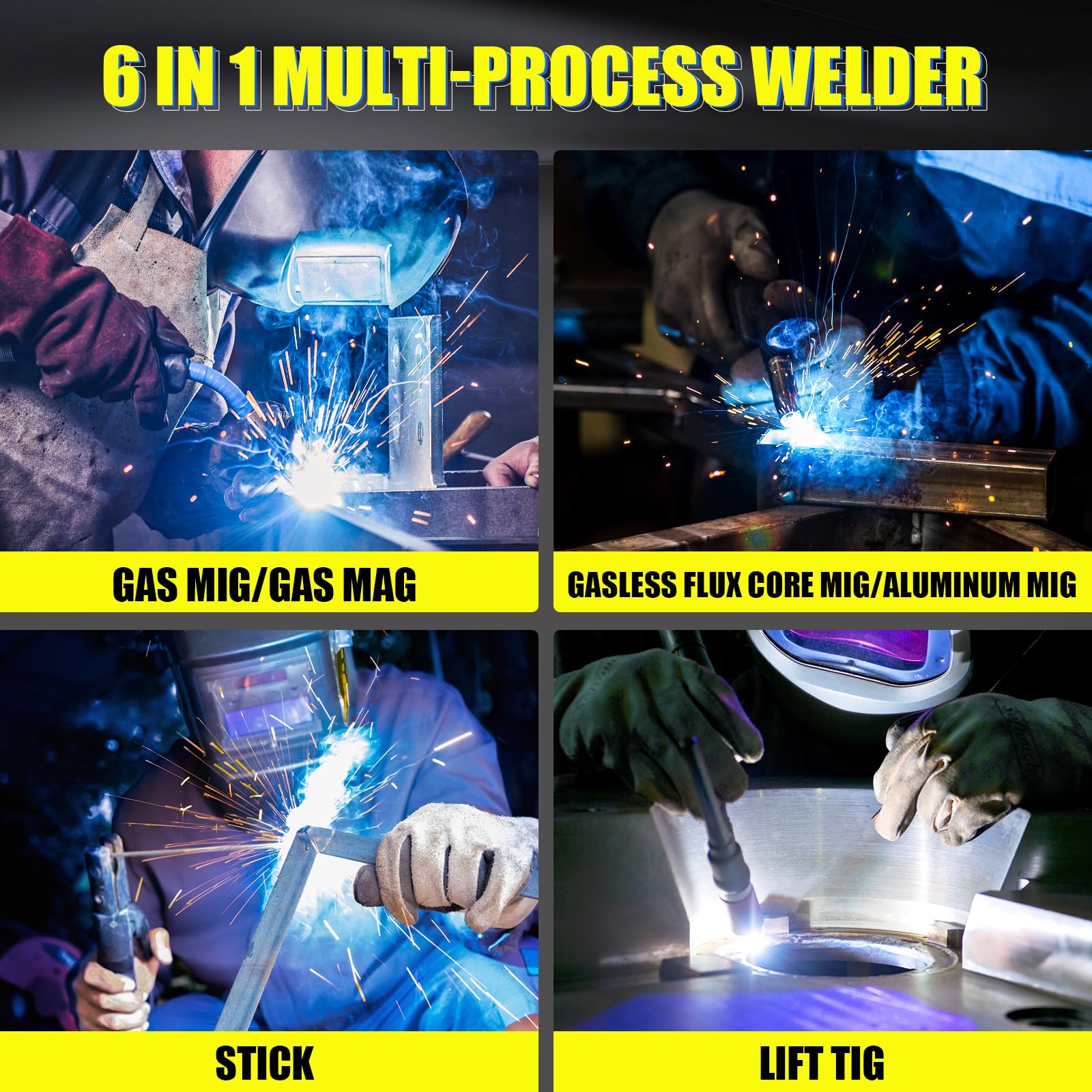 6 IN 1 MULTI-PROCESS WELDER

GAS MIG/GAS MAG

GASLESS FLUX CORE MIG/ALUMINUM MIG

STICK

LIFT TIG