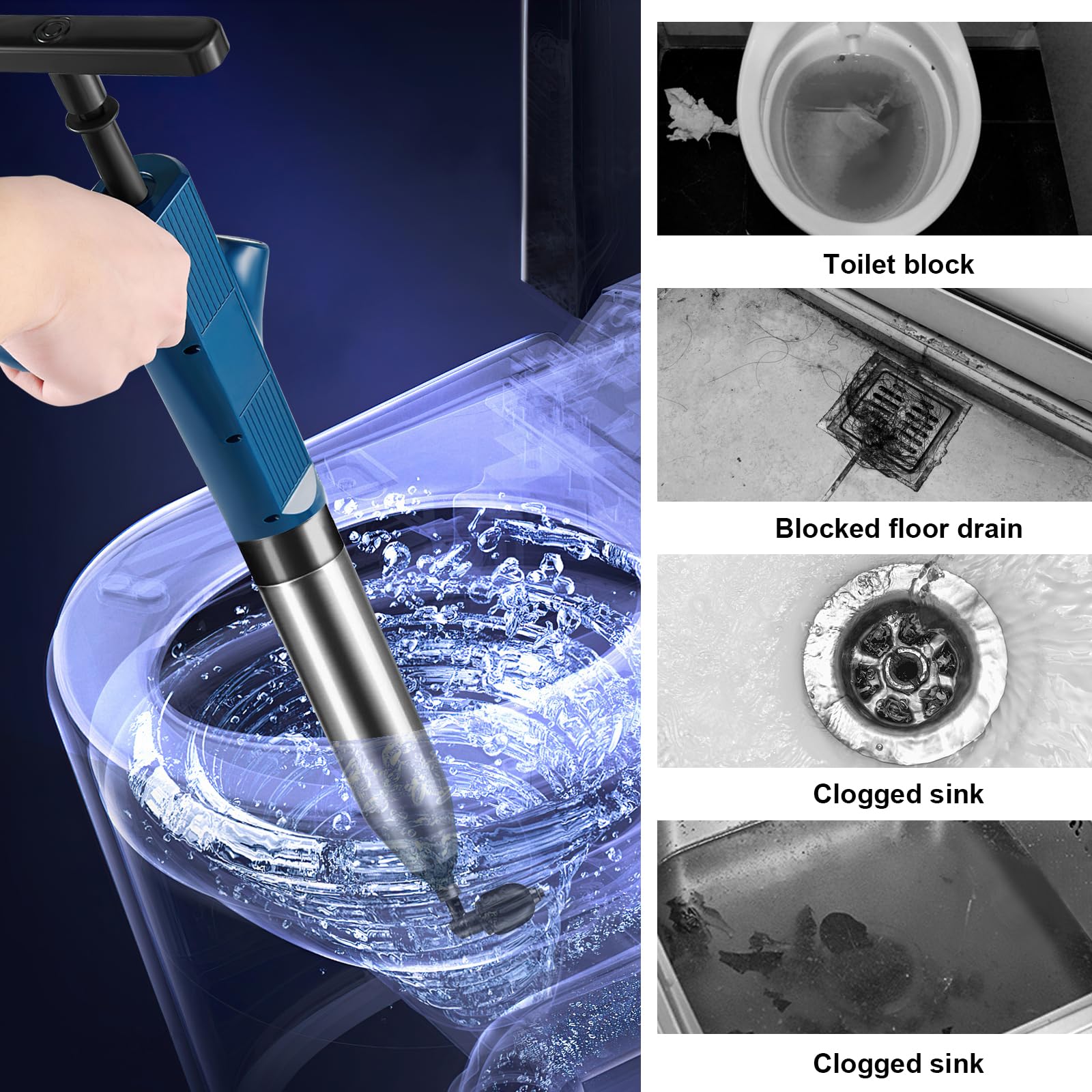 Toilet block

Blocked floor drain

Clogged sink

Clogged sink