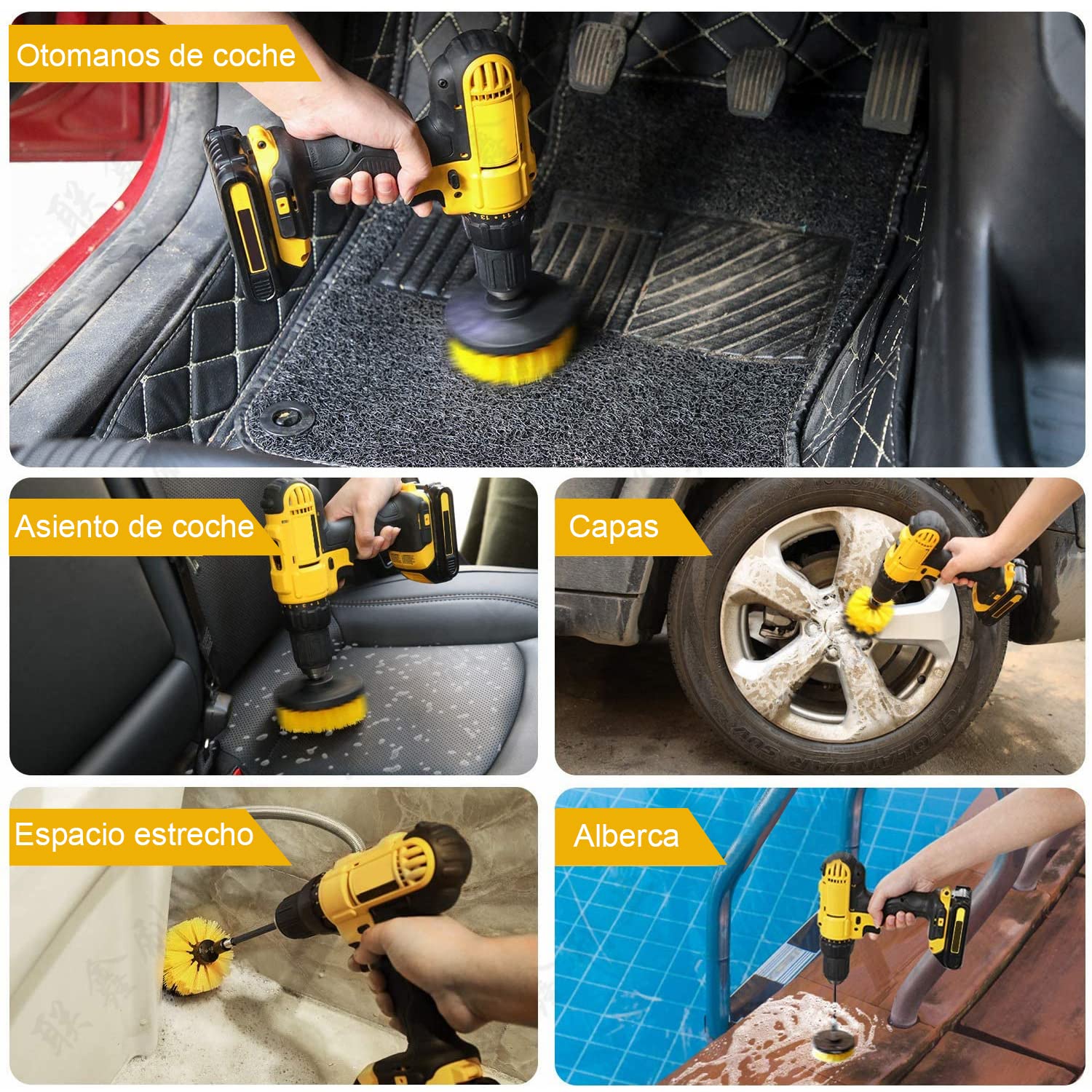 Otomanos de coche

Asiento de coche

Capas

Espacio estrecho

Alberca