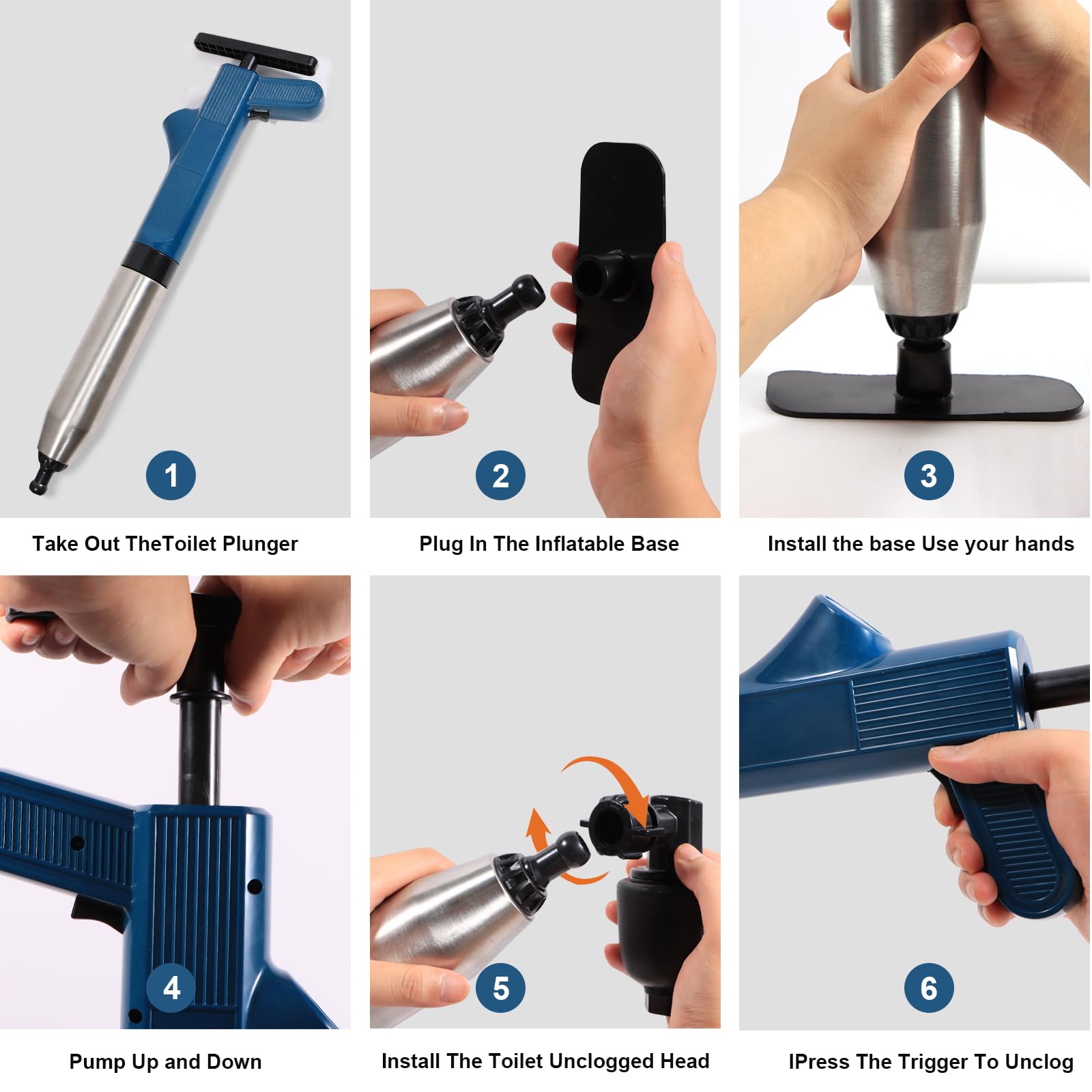 1

Take Out TheToilet Plunger

2

Plug In The Inflatable Base

3

Install the base Use your hands

4

Pump Up and Down

5

Install The Toilet Unclogged Head

6

IPress The Trigger To Unclog