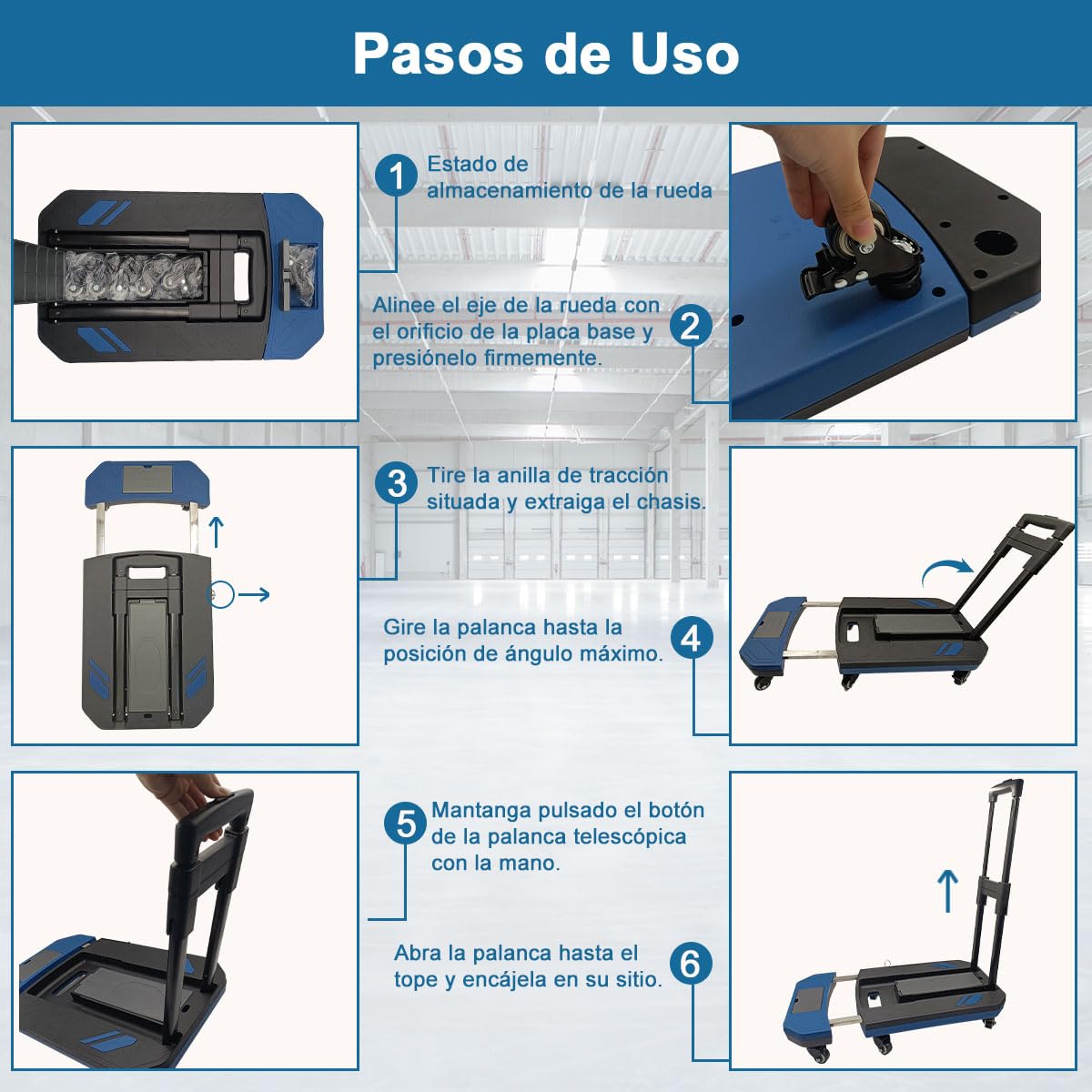 Pasos de Uso

1 Estado de almacenamiento de la rueda

Alinee el eje de la rueda con el orificio de la placa base y presiónelo firmemente. 2

3 Tire la anilla de tracción situada y extraiga el chasis.

Gire la palanca hasta la posición de ángulo máximo. 4

5 Mantanga pulsado el botón de la palanca telescópica con la mano.

Abra la palanca hasta el tope y encájela en su sitio. 6