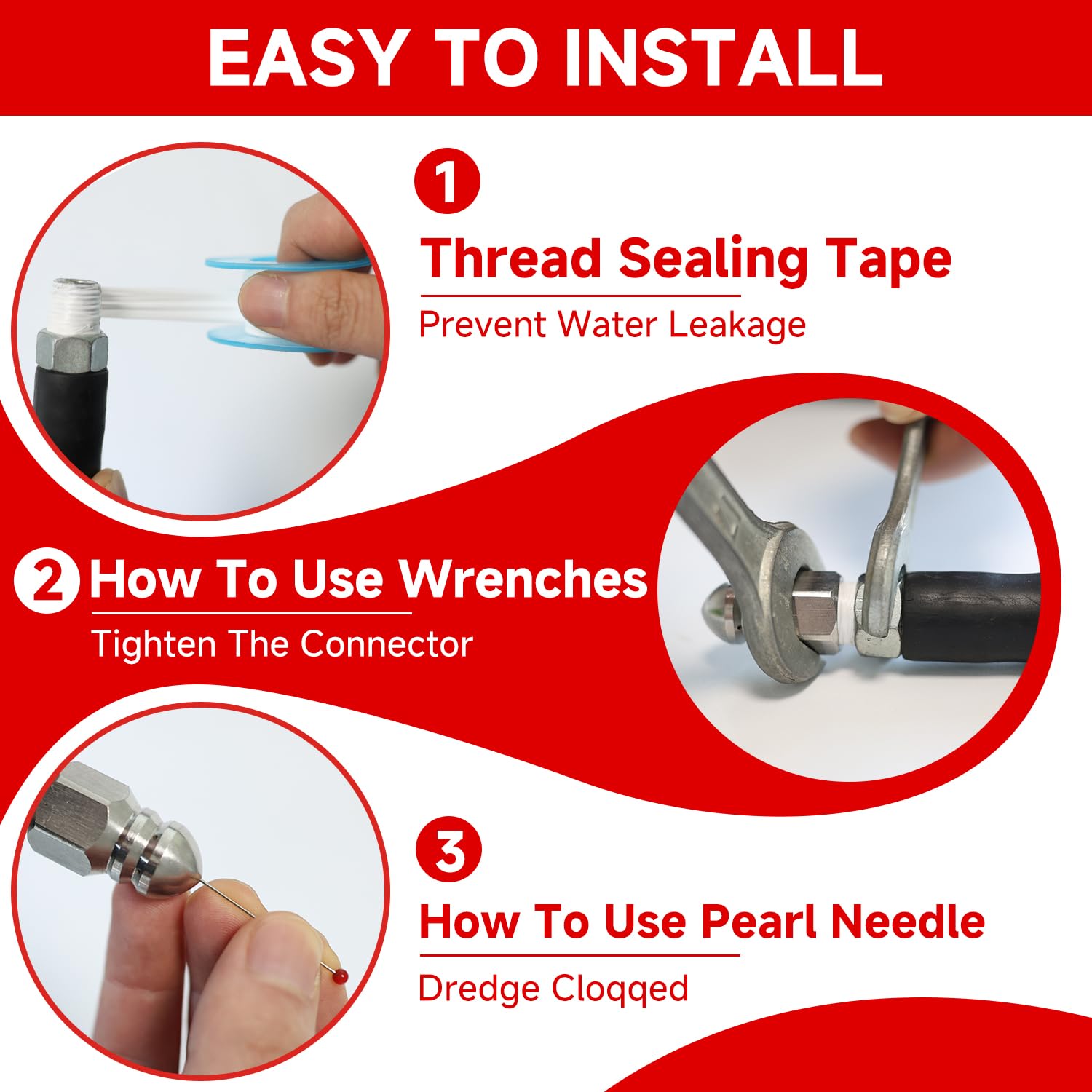 EASY TO INSTALL

1
Thread Sealing Tape
Prevent Water Leakage

2 How To Use Wrenches
Tighten The Connector

3
How To Use Pearl Needle
Dredge Cloqqed