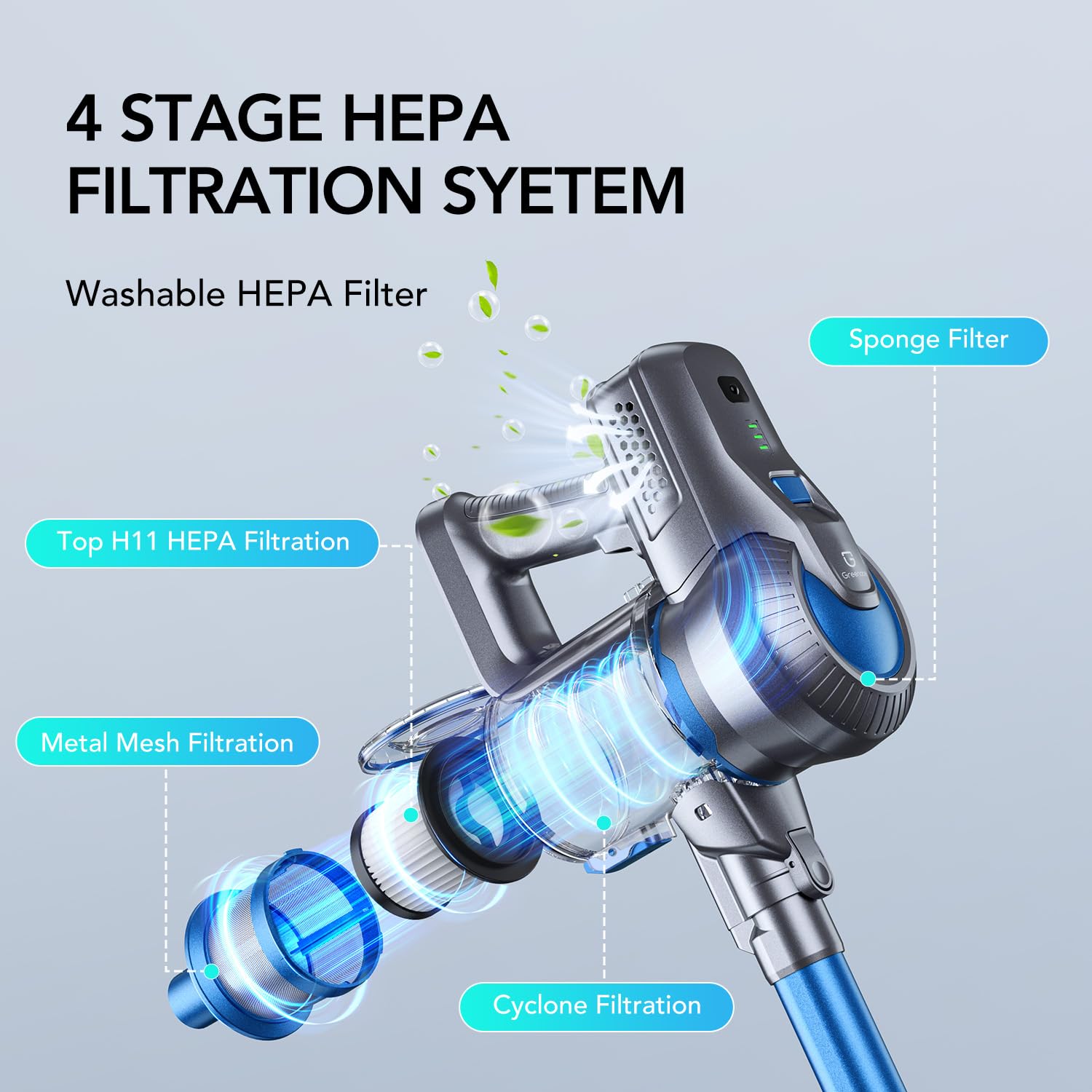 4 STAGE HEPA FILTRATION SYETEM

Washable HEPA Filter

Sponge Filter

Top H11 HEPA Filtration

Greenote

Metal Mesh Filtration

Cyclone Filtration