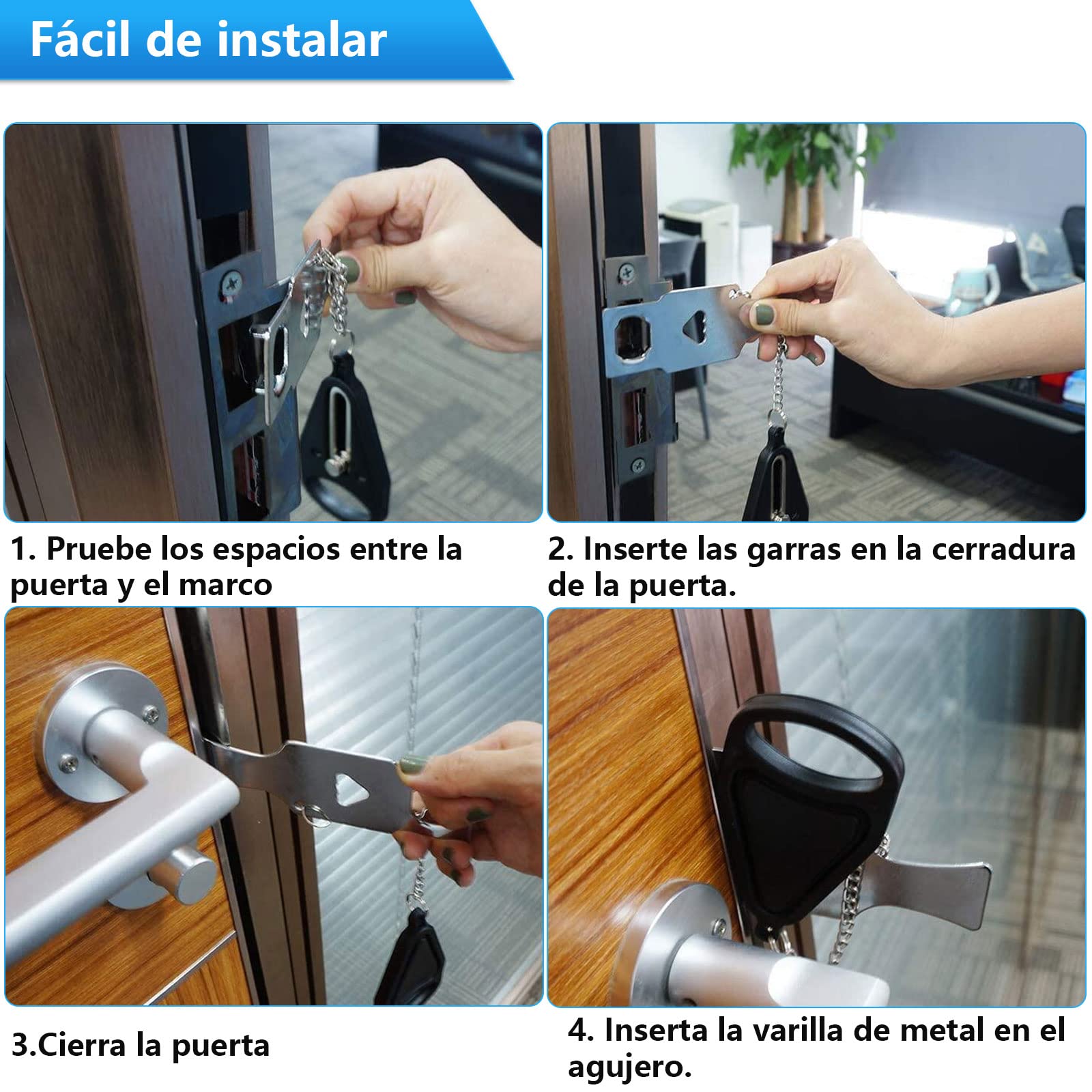 Fácil de instalar

1. Pruebe los espacios entre la puerta y el marco

2. Inserte las garras en la cerradura de la puerta.

3.Cierra la puerta

4. Inserta la varilla de metal en el agujero.