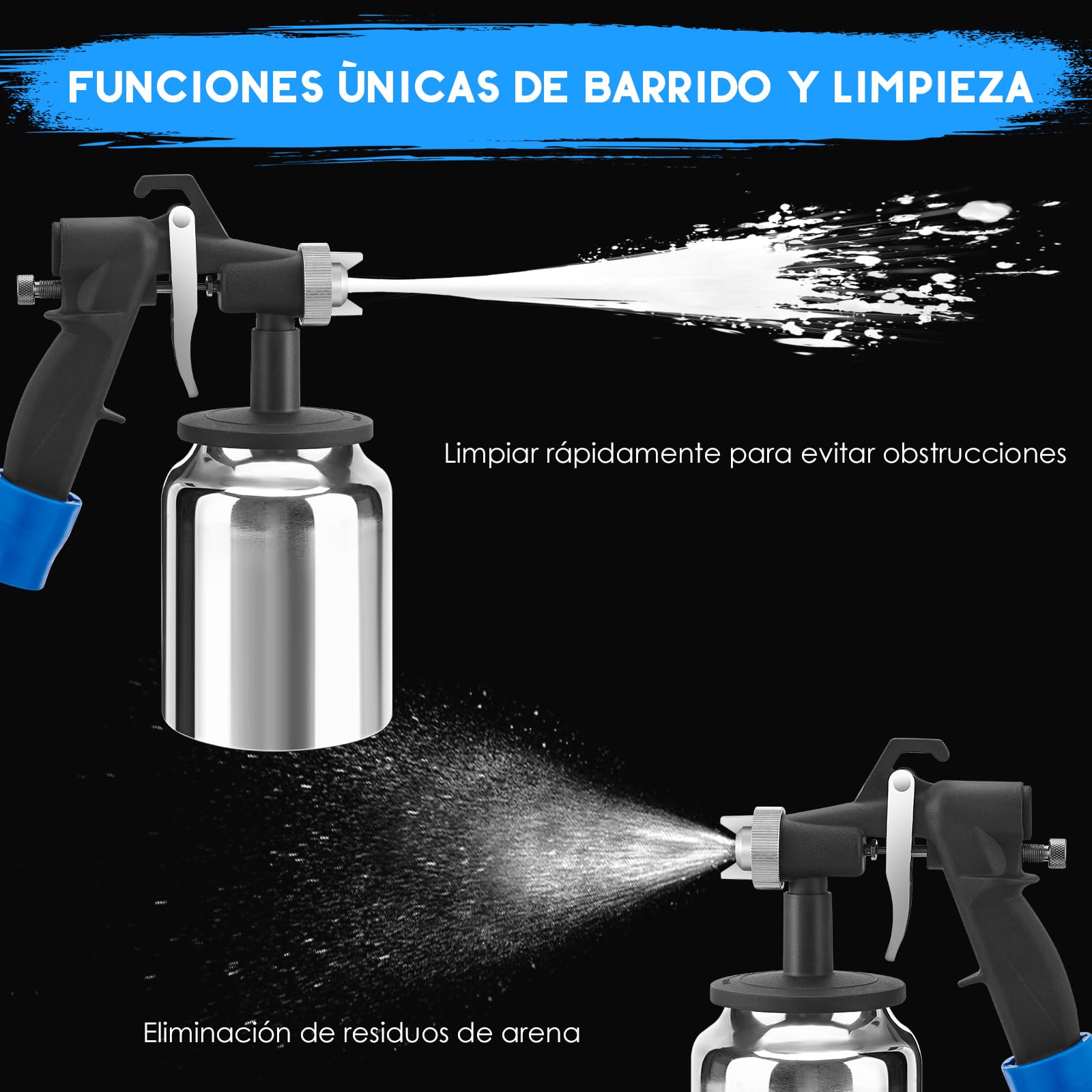 FUNCIONES ÙNICAS DE BARRIDO Y LIMPIEZA

Limpiar rápidamente para evitar obstrucciones

Eliminación de residuos de arena