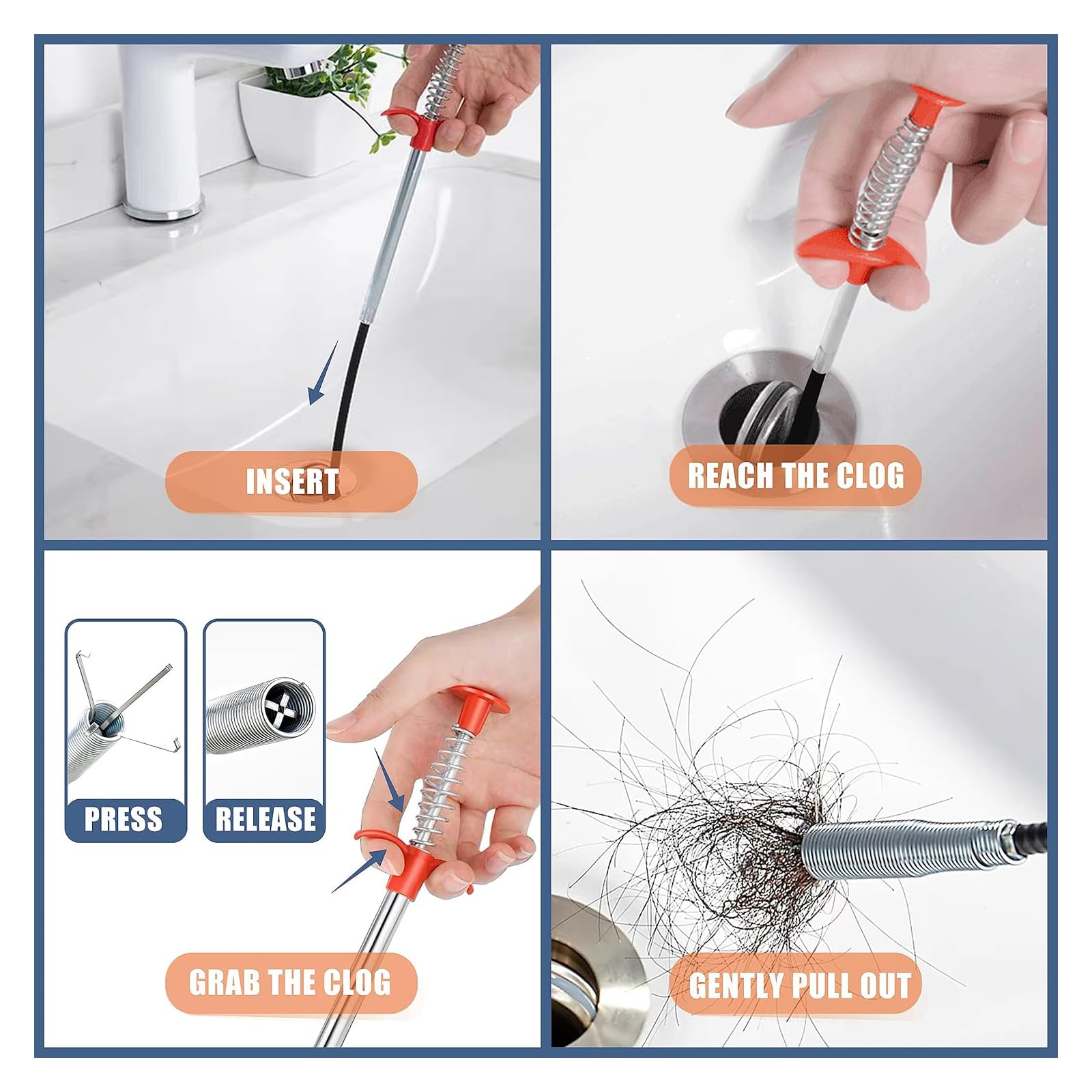 INSERT

REACH THE CLOG

PRESS

RELEASE

GRAB THE CLOG

GENTLY PULL OUT