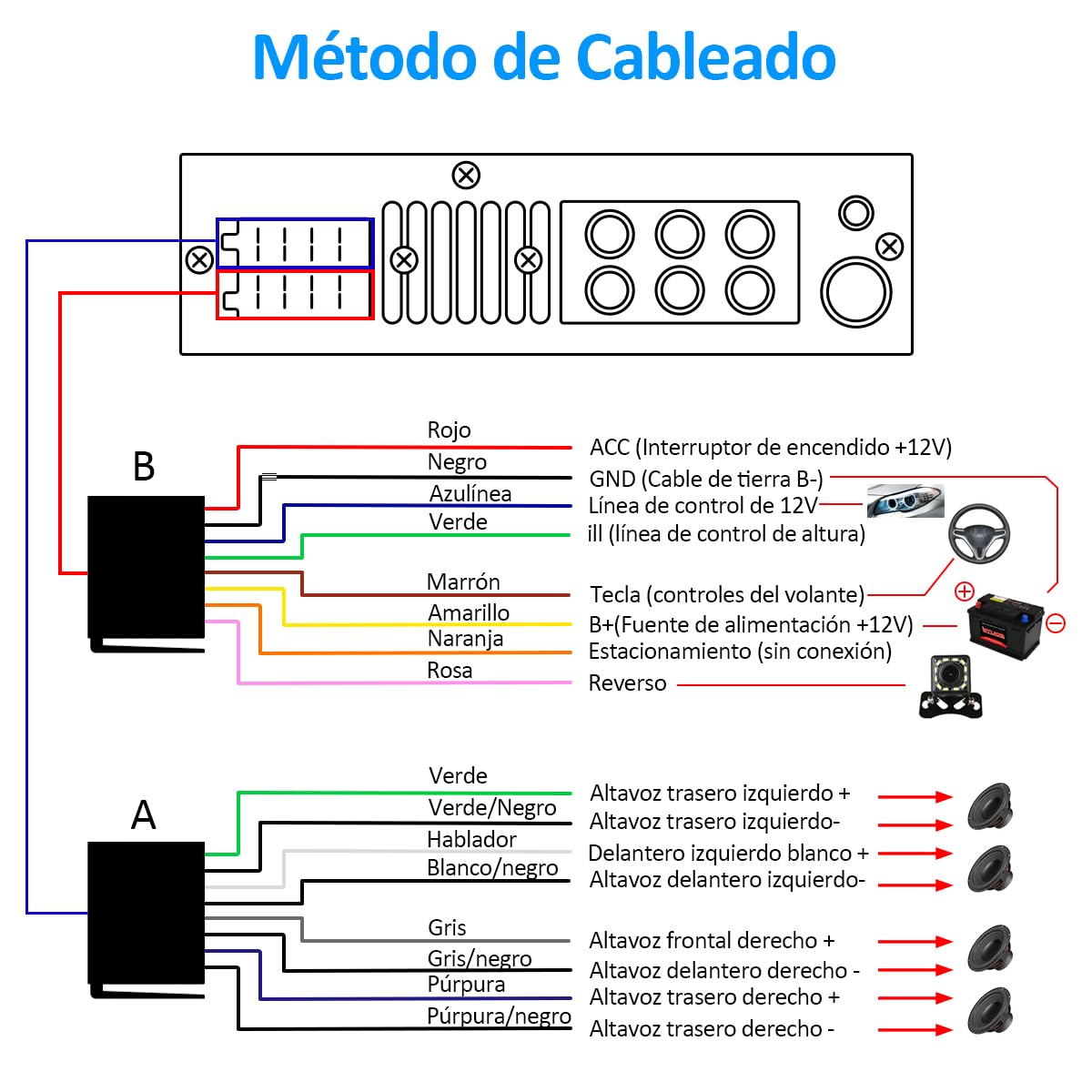 Método de Cableado

B

Rojo
ACC (Interruptor de encendido +12V)
Negro
GND (Cable de tierra B-)
Azulínea
Línea de control de 12V
Verde
ill (línea de control de altura)
Marrón
Tecla (controles del volante)
Amarillo
B+(Fuente de alimentación +12V)
Naranja
Estacionamiento (sin conexión)
Rosa
Reverso

A

Verde
Altavoz trasero izquierdo +
Verde/Negro
Altavoz trasero izquierdo-
Hablador
Delantero izquierdo blanco +
Blanco/negro
Altavoz delantero izquierdo-
Gris
Altavoz frontal derecho +
Gris/negro
Altavoz delantero derecho -
Púrpura
Altavoz trasero derecho +
Púrpura/negro
Altavoz trasero derecho -