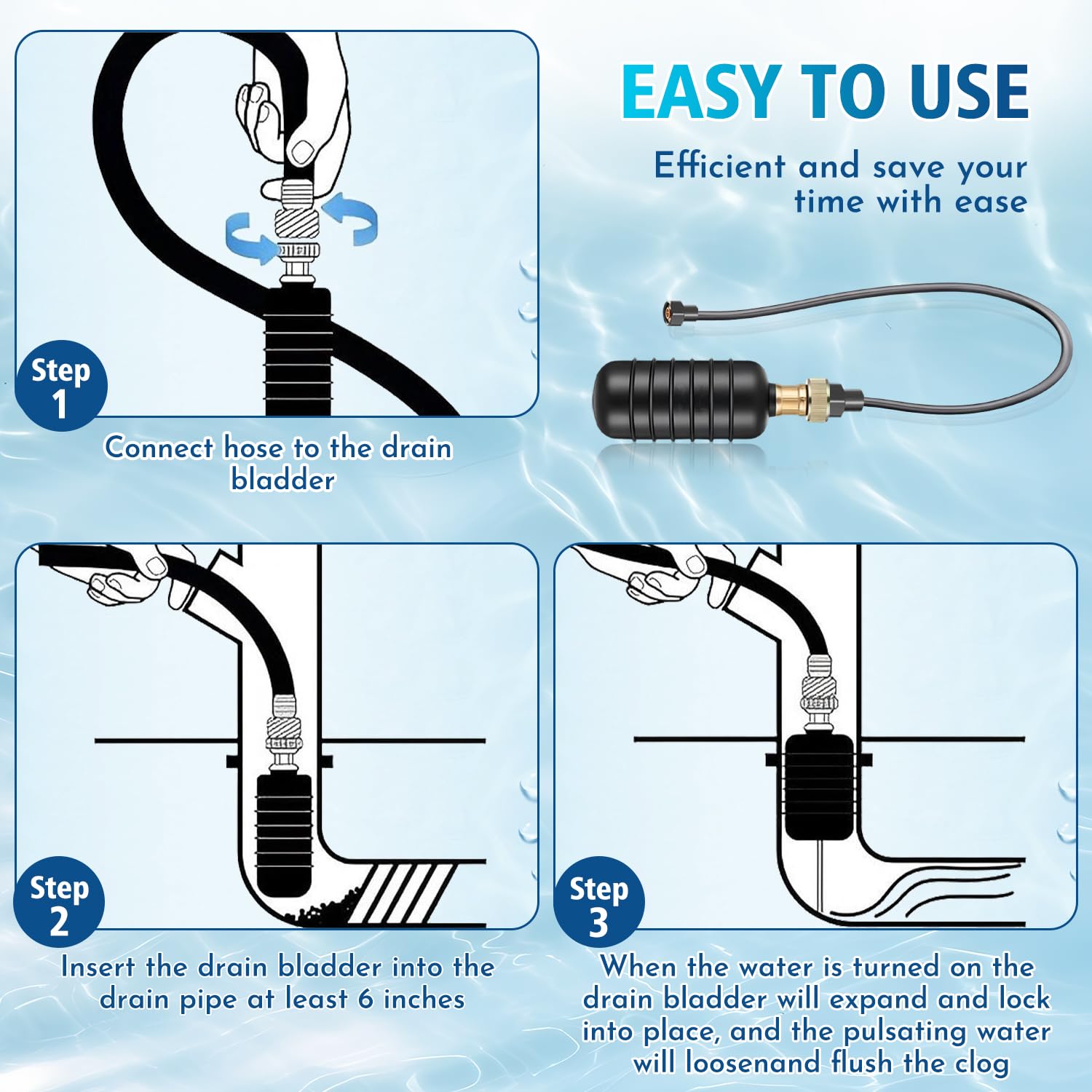 EASY TO USE

Efficient and save your time with ease

Step 1

Connect hose to the drain bladder

Step 2

Insert the drain bladder into the drain pipe at least 6 inches

Step 3

When the water is turned on the drain bladder will expand and lock into place, and the pulsating water will loosenand flush the clog