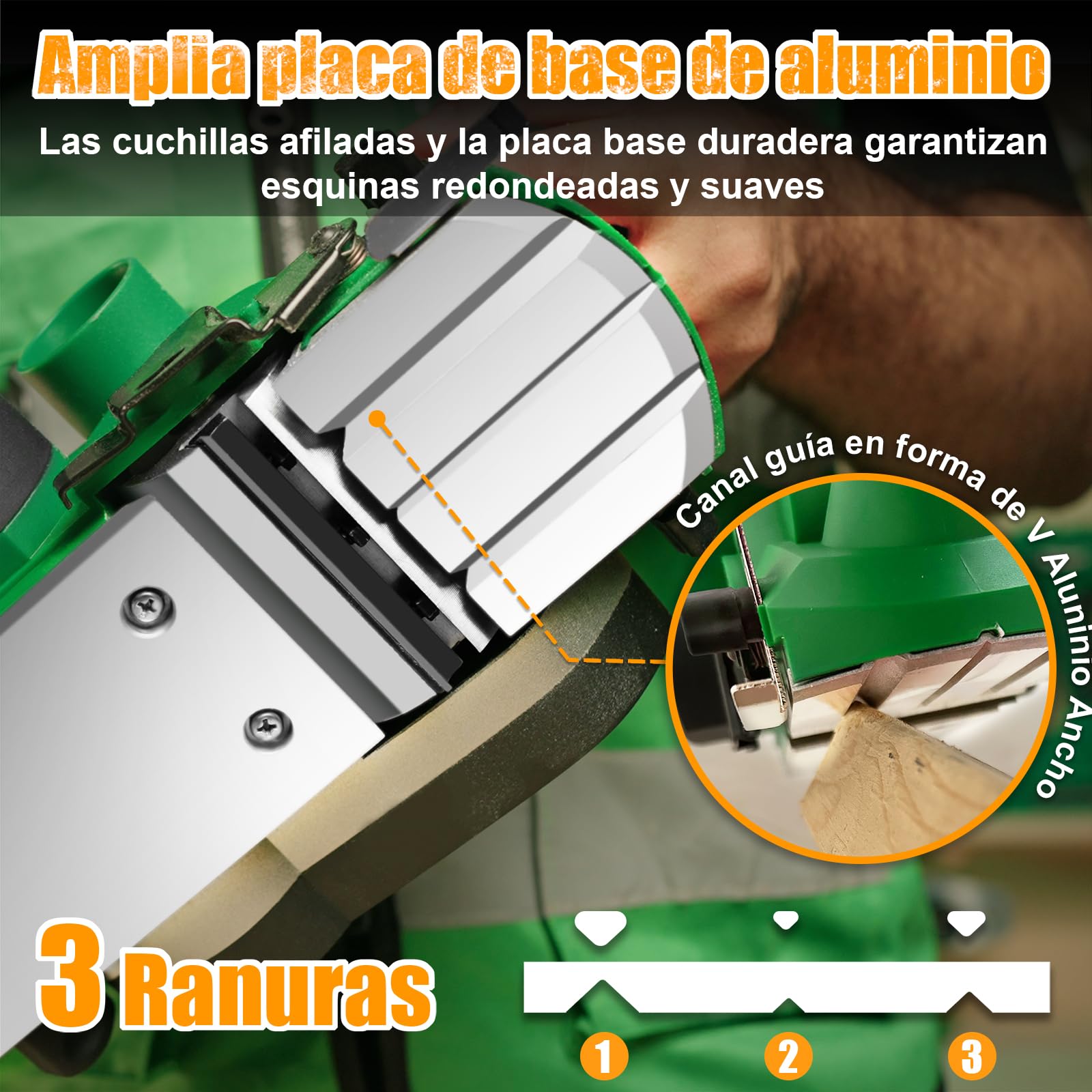 Amplia placa de base de aluminio

Las cuchillas afiladas y la placa base duradera garantizan esquinas redondeadas y suaves

Canal guía en forma de V Aluninio Ancho

3 Ranuras

1

2

3