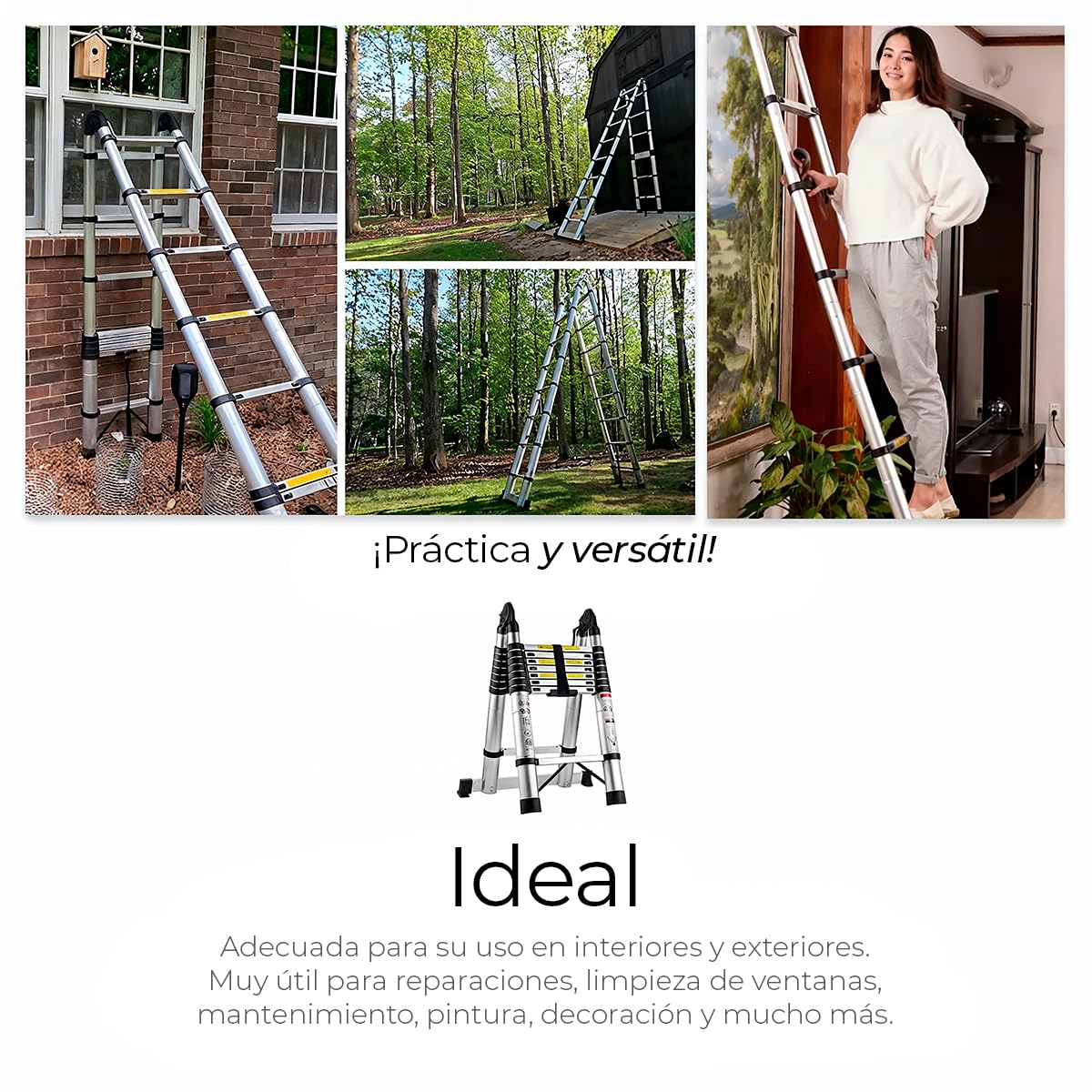 ¡Práctica y versátil!

Ideal

Adecuada para su uso en interiores y exteriores. Muy útil para reparaciones, limpieza de ventanas, mantenimiento, pintura, decoración y mucho más.