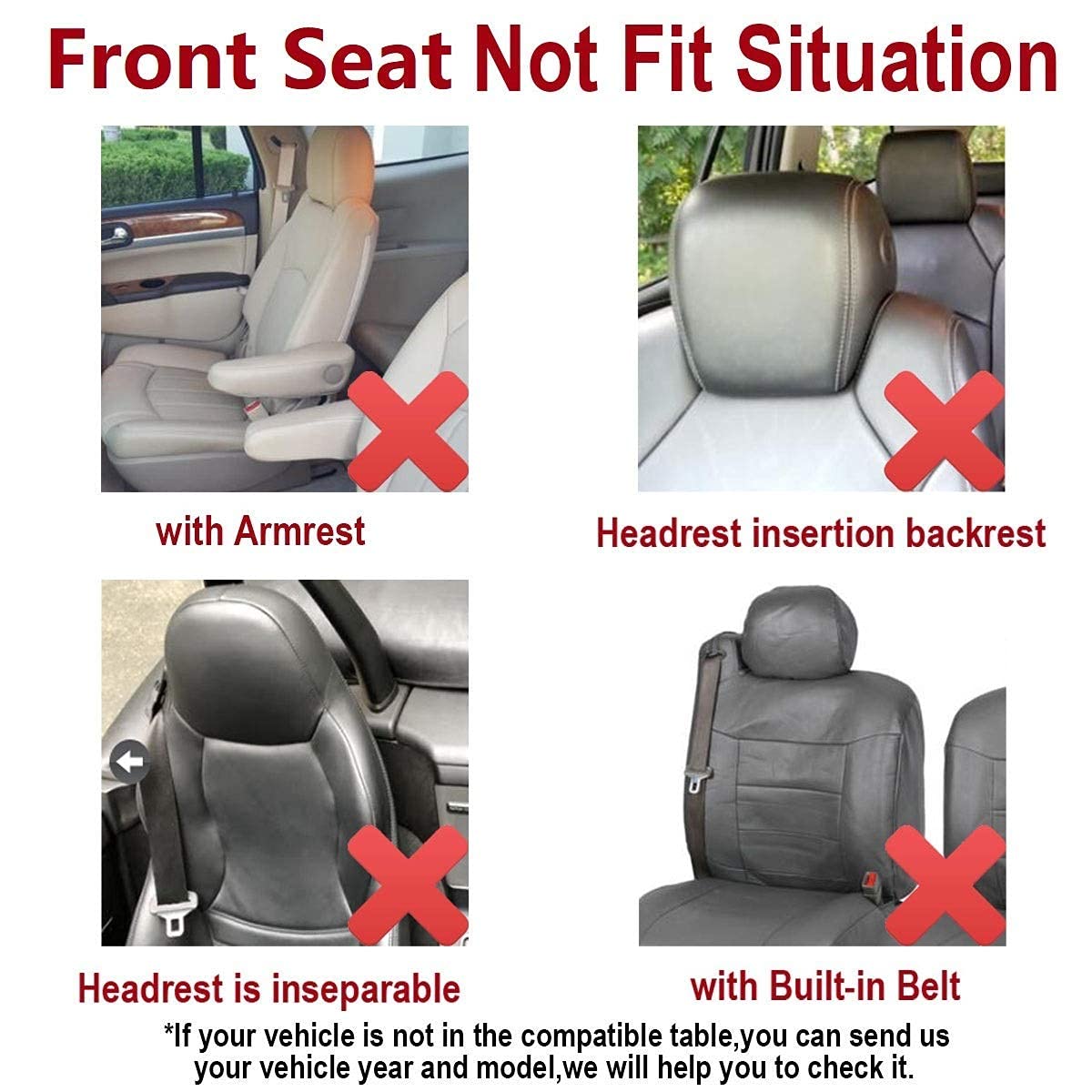 Front Seat Not Fit Situation

with Armrest

Headrest insertion backrest

Headrest is inseparable

with Built-in Belt

*If your vehicle is not in the compatible table,you can send us your vehicle year and model,we will help you to check it.