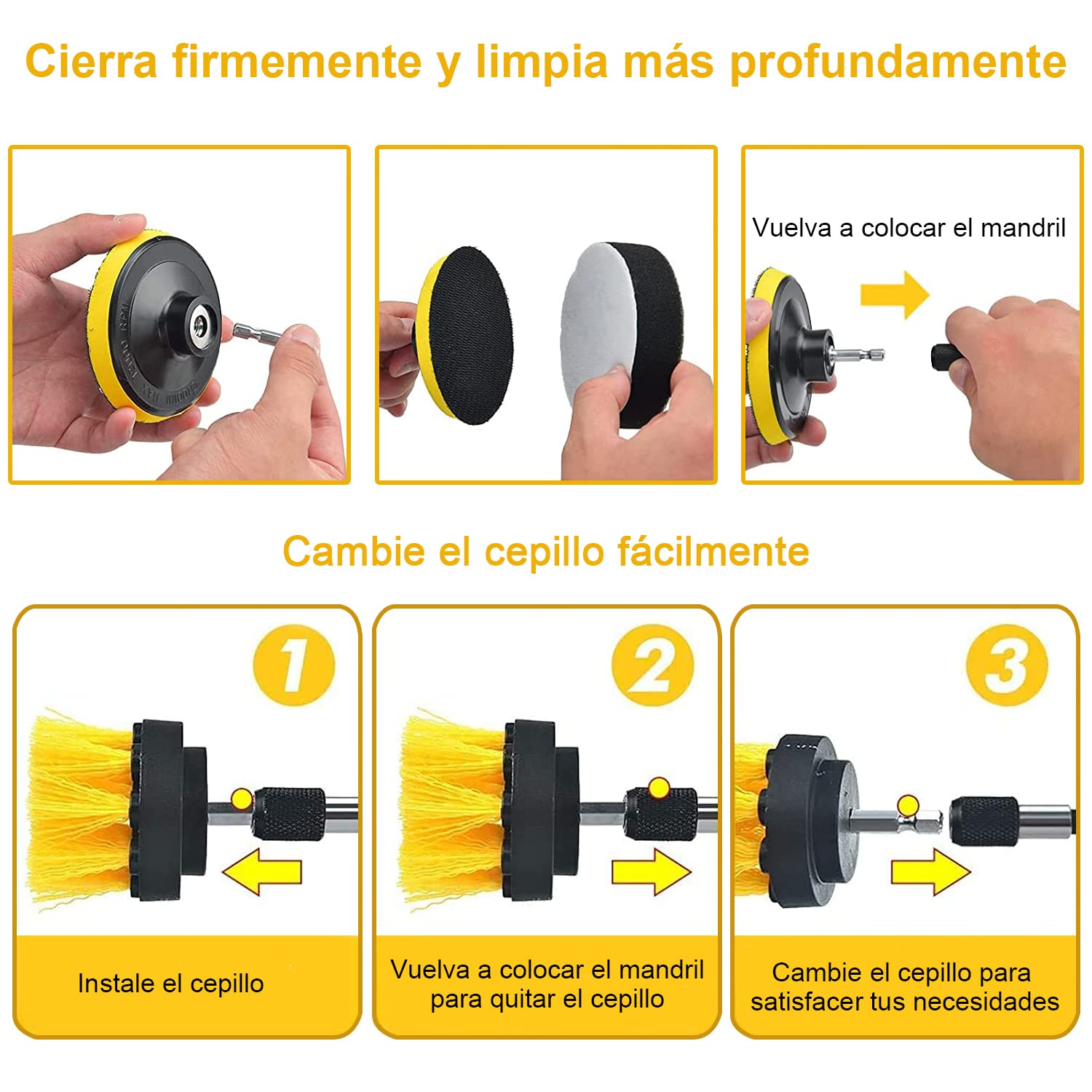 Cierra firmemente y limpia más profundamente

Vuelva a colocar el mandril

Cambie el cepillo fácilmente

1

2

3

Instale el cepillo

Vuelva a colocar el mandril para quitar el cepillo

Cambie el cepillo para satisfacer tus necesidades