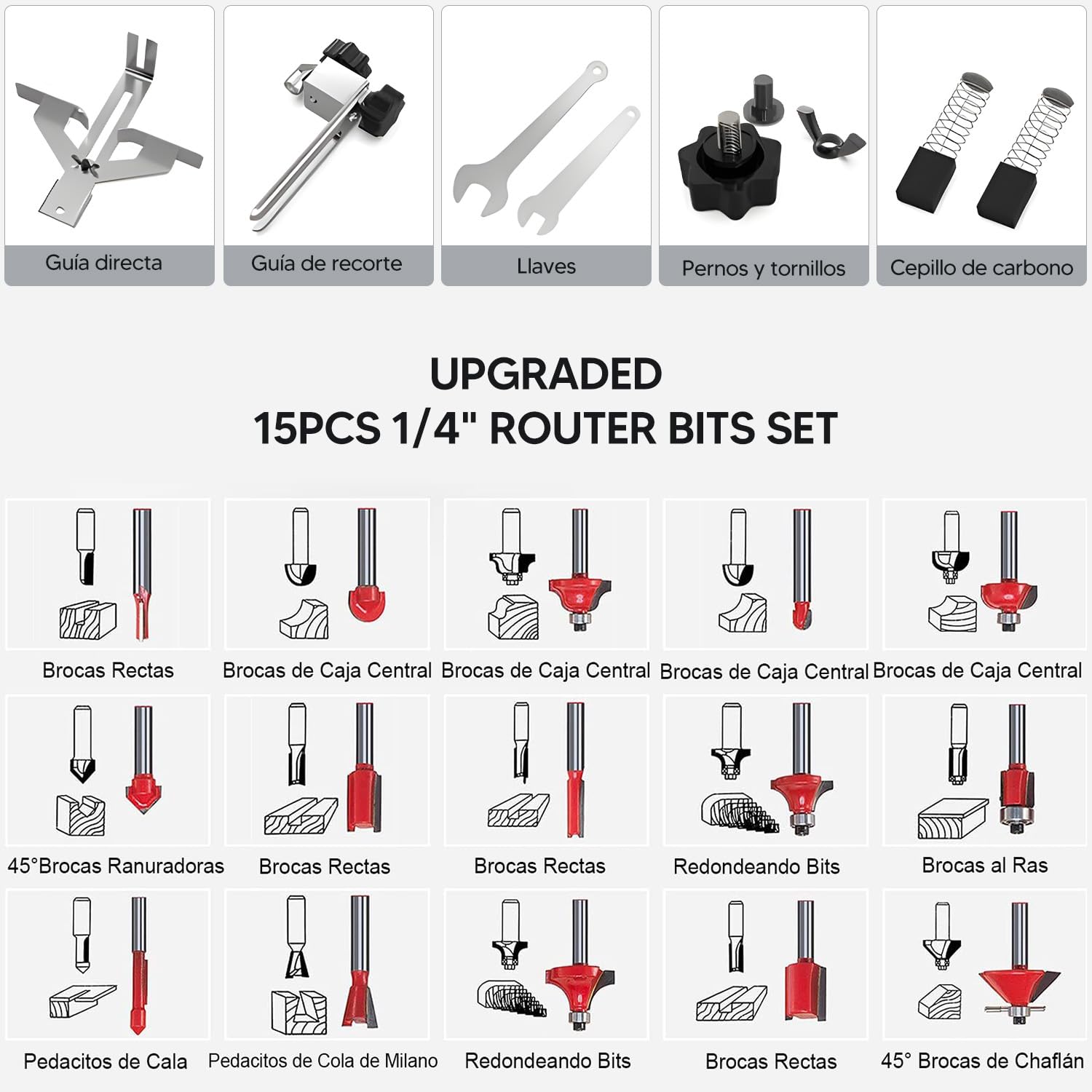 Guía directa

Guía de recorte

Llaves

Pernos y tornillos

Cepillo de carbono

UPGRADED
15PCS 1/4" ROUTER BITS SET

Brocas Rectas

Brocas de Caja Central

Brocas de Caja Central

Brocas de Caja Central

Brocas de Caja Central

45°Brocas Ranuradoras

Brocas Rectas

Brocas Rectas

Redondeando Bits

Brocas al Ras

Pedacitos de Cala

Pedacitos de Cola de Milano

Redondeando Bits

Brocas Rectas

45° Brocas de Chaflán