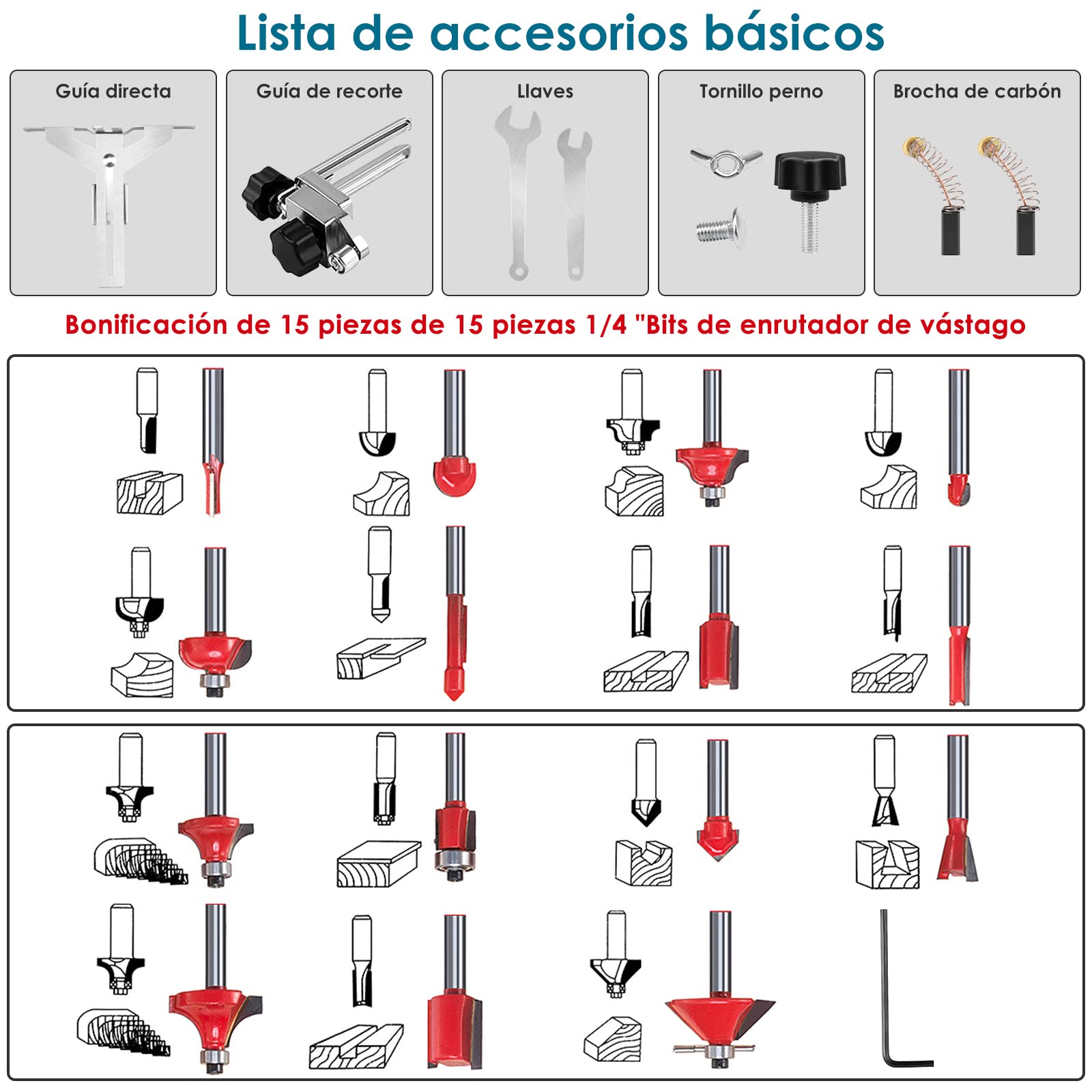 Lista de accesorios básicos

Guía directa

Guía de recorte

Llaves

Tornillo perno

Brocha de carbón

Bonificación de 15 piezas de 15 piezas 1/4 "Bits de enrutador de vástago