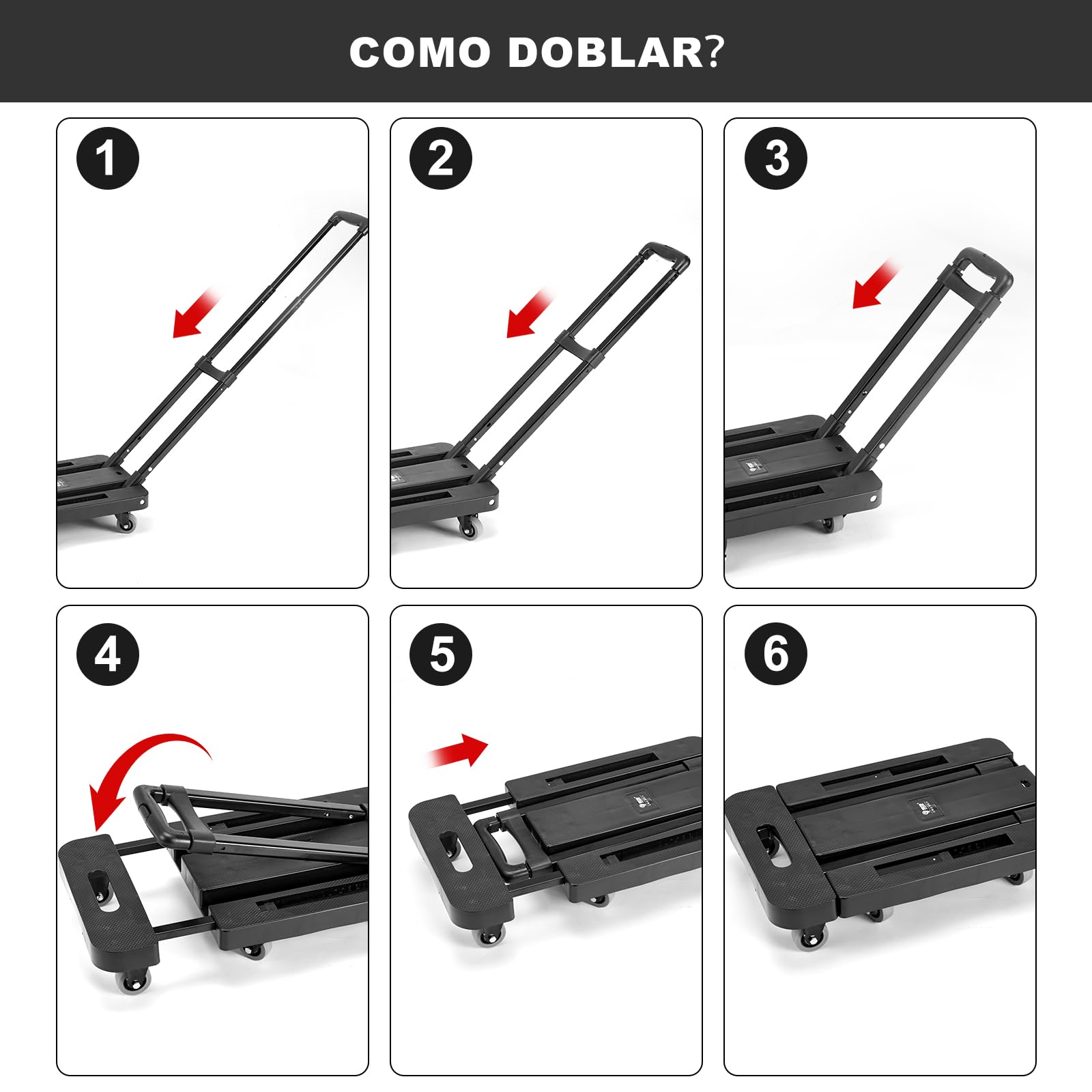 COMO DOBLAR?

1

2

3

4

5

6