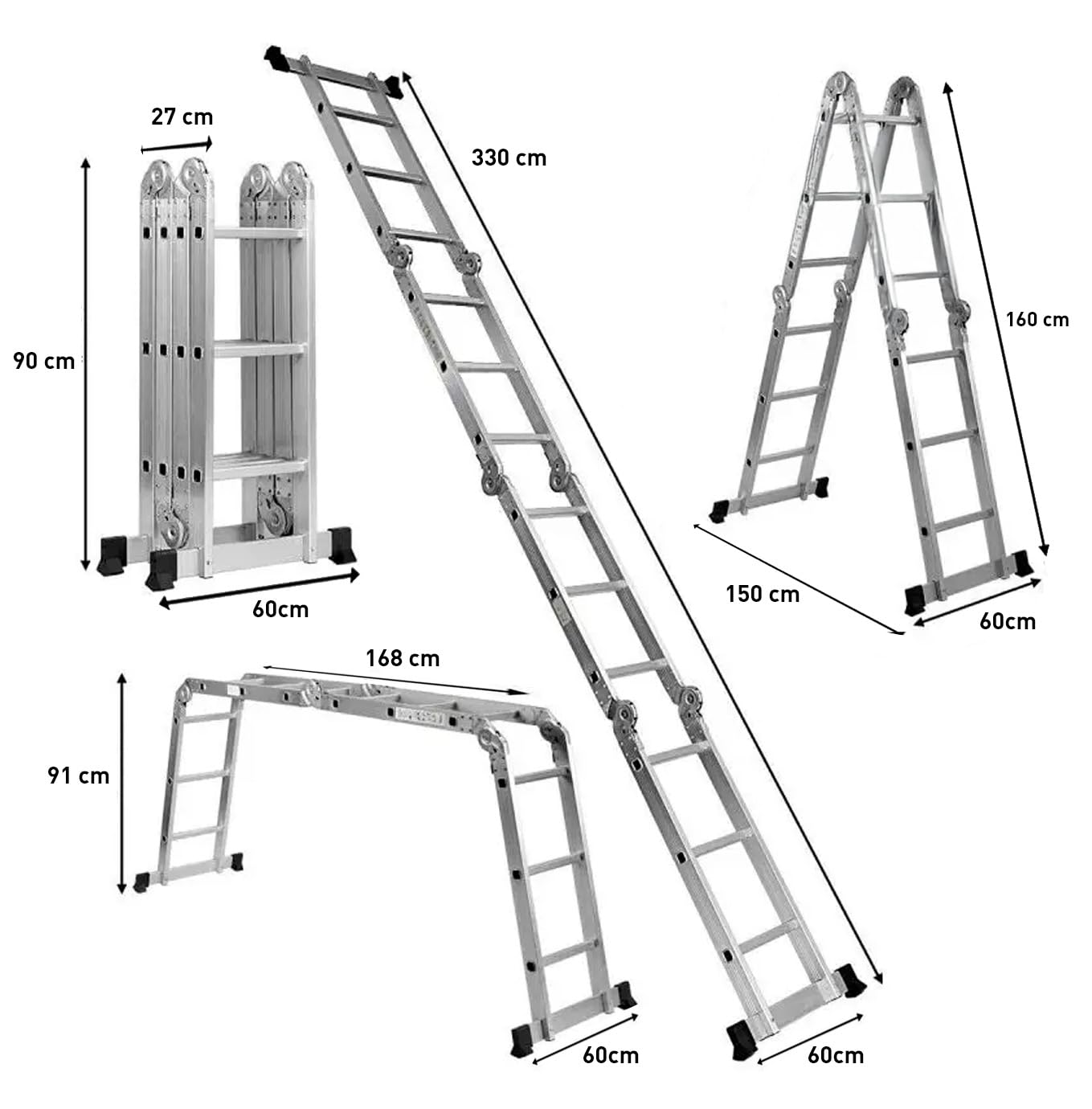 27 cm

90 cm

60cm

330 cm

160 cm

150 cm

60cm

168 cm

91 cm

60cm

60cm