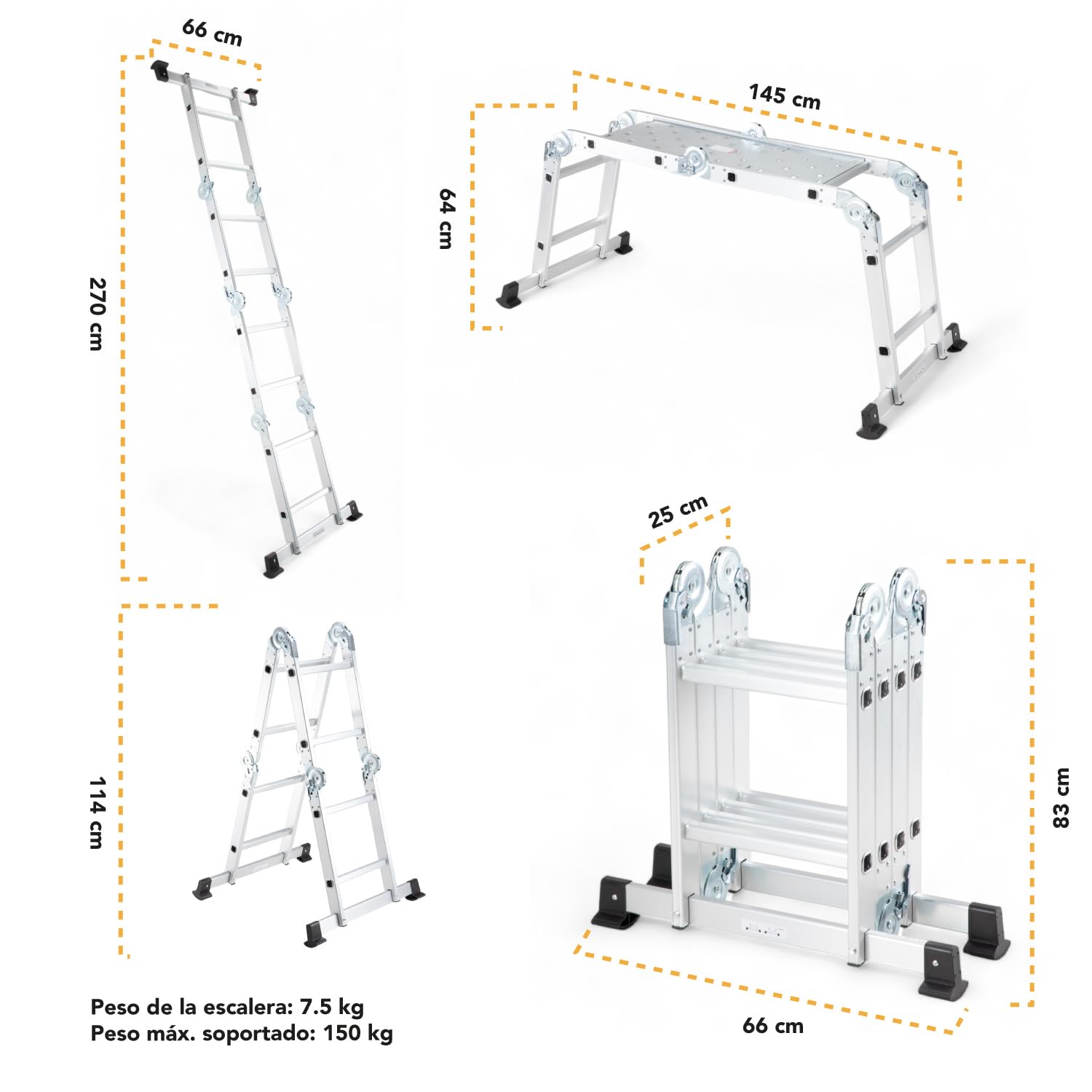 66 cm

270 cm

145 cm

64 cm

25 cm

83 cm

114 cm

66 cm

Peso de la escalera: 7.5 kg
Peso máx. soportado: 150 kg